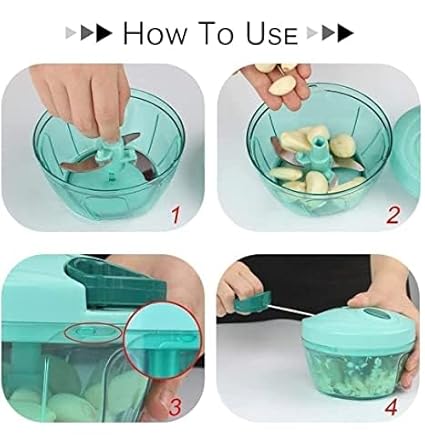 HOW TO USE

1

2

3

4